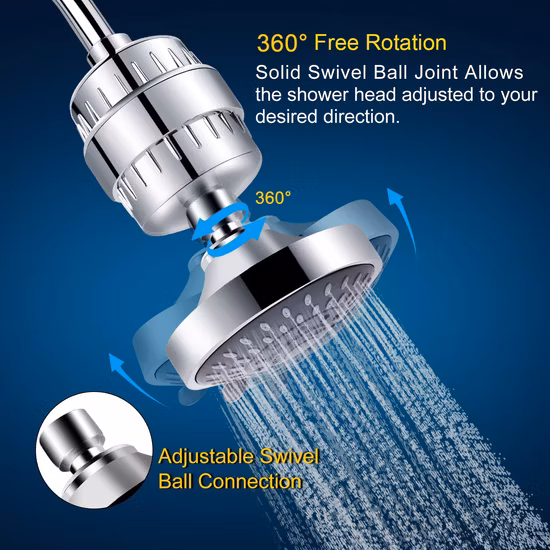 360° Free Rotation
Solid Swivel Ball Joint Allows the shower head adjusted to your desired direction.

360°

Adjustable Swivel Ball Connection